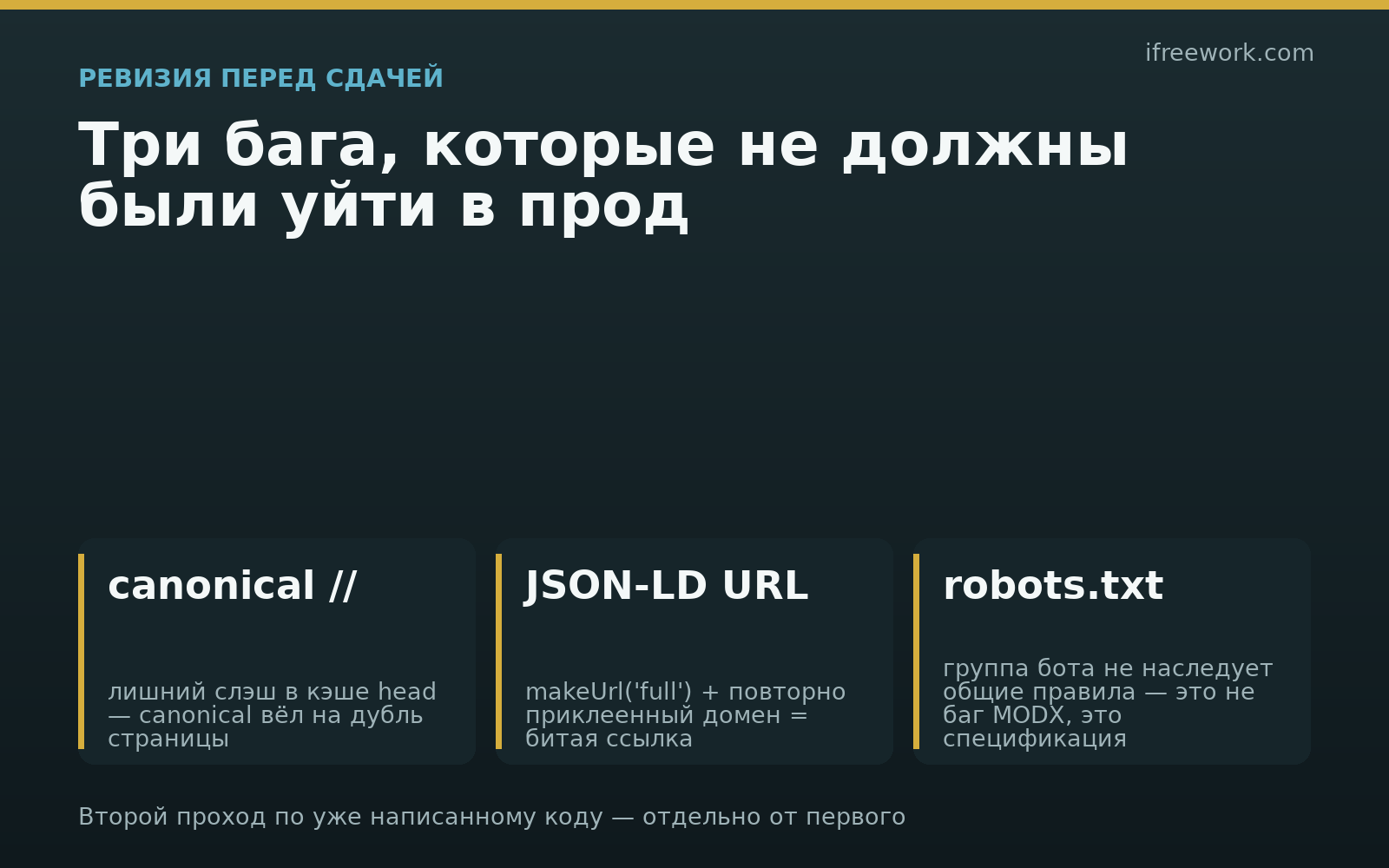 ifreework.com

РЕВИЗИЯ ПЕРЕД СДАЧЕЙ

Три бага, которые не должны были уйти в прод

canonical //

лишний слэш в кэше head — canonical вёл на дубль страницы

JSON-LD URL

makeUrl('full') + повторно приклеенный домен = битая ссылка

robots.txt

группа бота не наследует общие правила — это не баг MODX, это спецификация

Второй проход по уже написанному коду — отдельно от первого